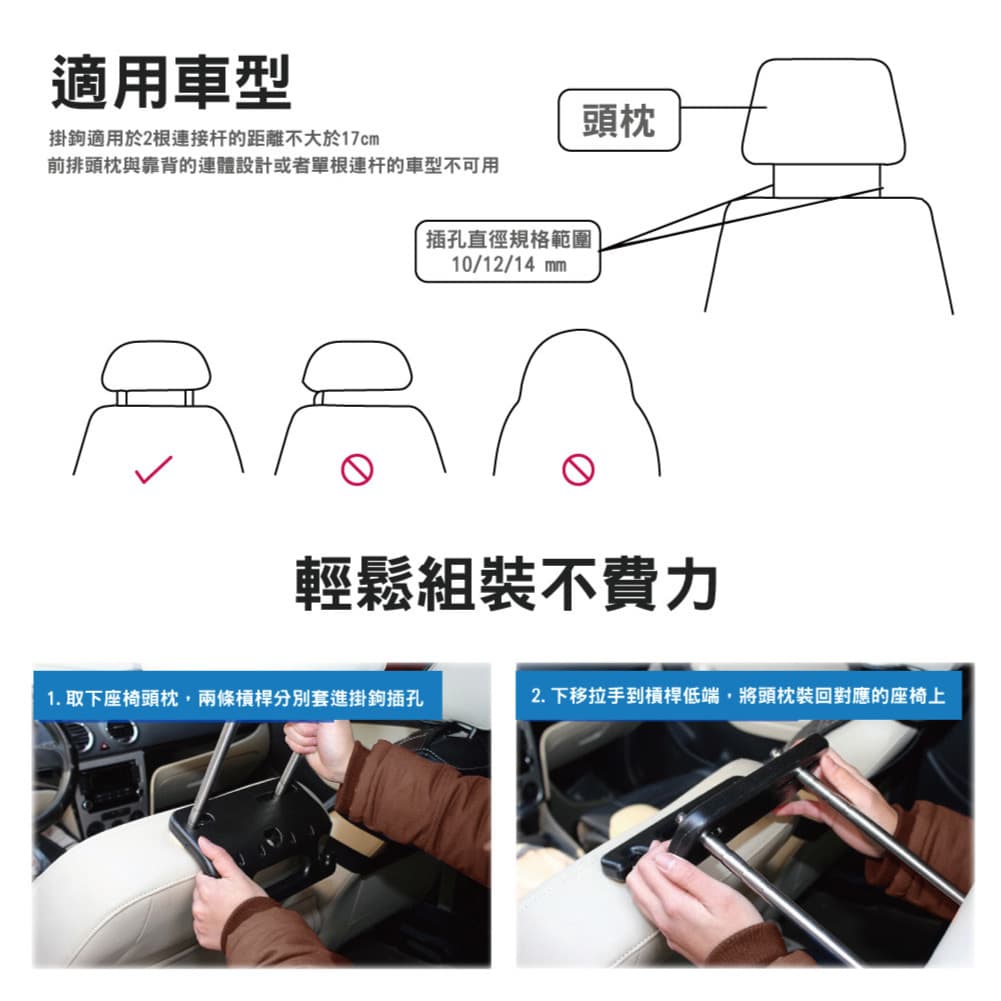 適用車型

掛鉤適用於2根連接杆的距離不大於17cm
前排頭枕與靠背的連體設計或者單根連杆的車型不可用

頭枕

插孔直徑規格範圍
10/12/14 mm

輕鬆組裝不費力

1. 取下座椅頭枕，兩條橫桿分別套進掛鉤插孔

2. 下移拉手到橫桿低端，將頭枕裝回對應的座椅上